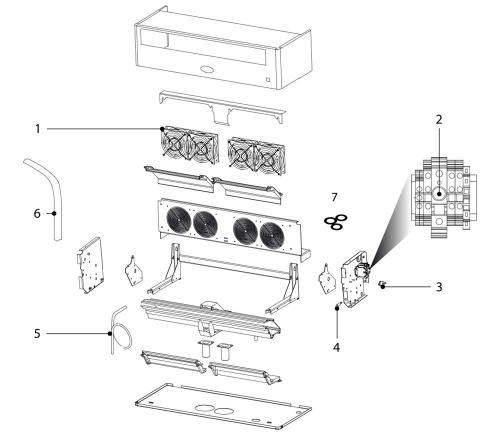 1
2
7
6
3
5
4