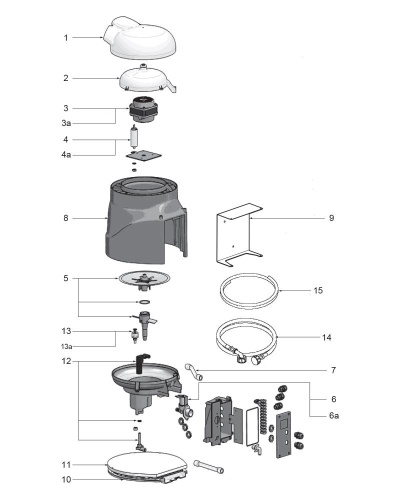 1
2
3
3a
4
4a
8
9
5
15
13
13a
14
12
7
6
6a
11
10